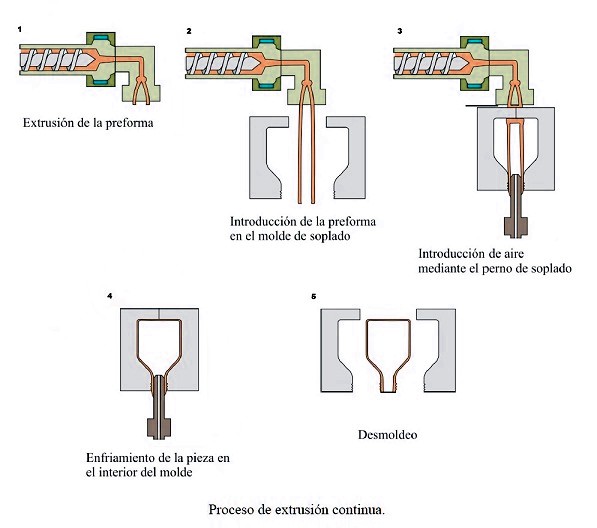 1

Extrusión de la preforma

2

Introducción de la preforma en el molde de soplado

3

Introducción de aire mediante el perno de soplado

4

Enfriamiento de la pieza en el interior del molde

5

Desmoldeo

Proceso de extrusión continua.